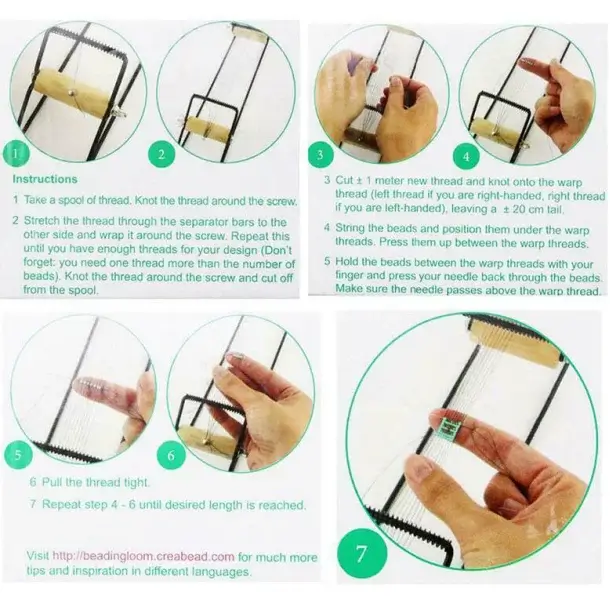 1

2

Instructions

1 Take a spool of thread. Knot the thread around the screw.

2 Stretch the thread through the separator bars to the other side and wrap it around the screw. Repeat this until you have enough threads for your design (Don't forget: you need one thread more than the number of beads). Knot the thread around the screw and cut off from the spool.

3

4

3 Cut ± 1 meter new thread and knot onto the warp thread (left thread if you are right-handed, right thread if you are left-handed), leaving a ± 20 cm tail.

4 String the beads and position them under the warp threads. Press them up between the warp threads.

5 Hold the beads between the warp threads with your finger and press your needle back through the beads. Make sure the needle passes above the warp thread.

5

6

6 Pull the thread tight.

7 Repeat step 4 - 6 until desired length is reached.

Visit http://beadingloom.creabead.com for much more tips and inspiration in different languages.

7